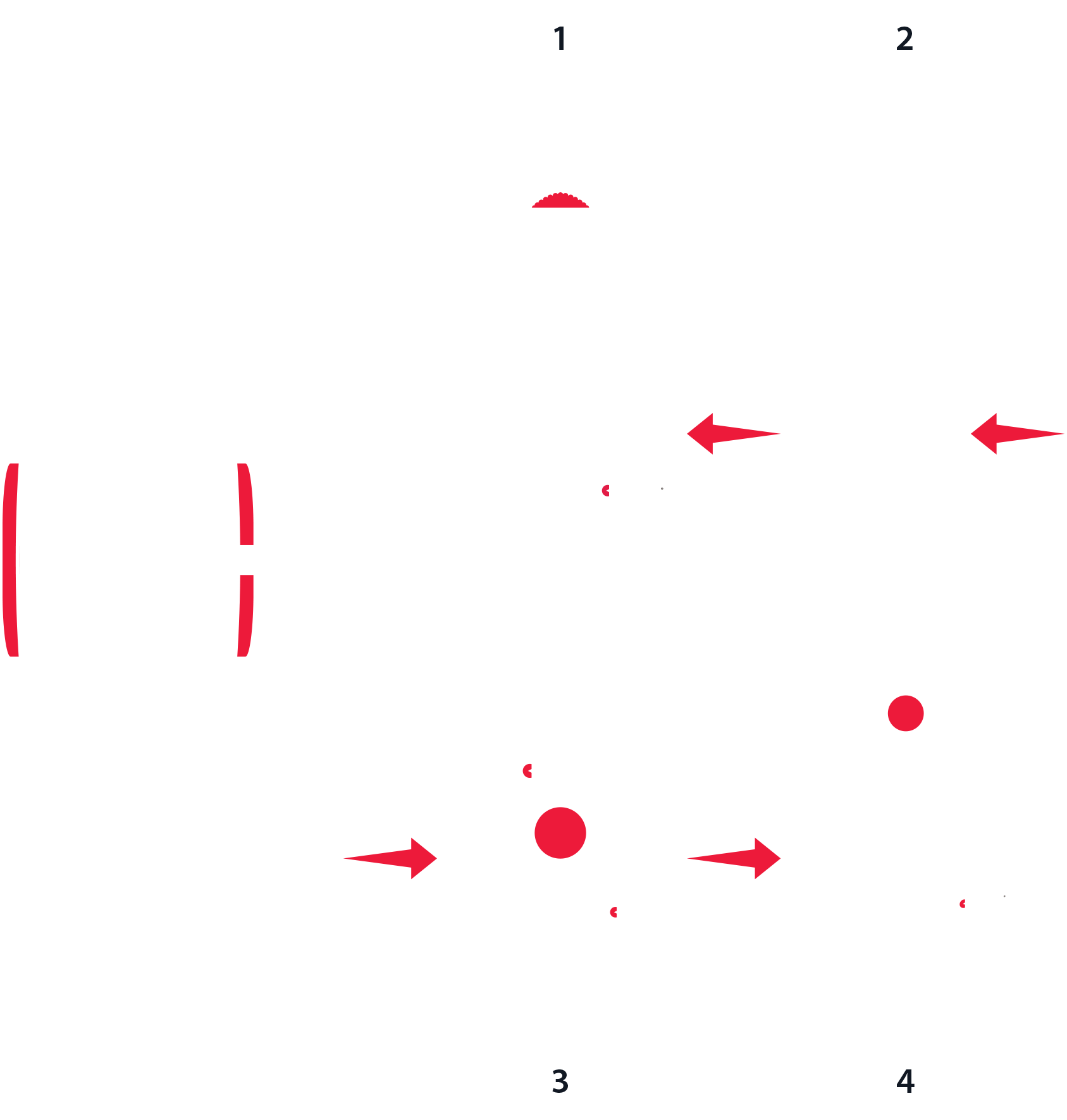 1 2

3 4